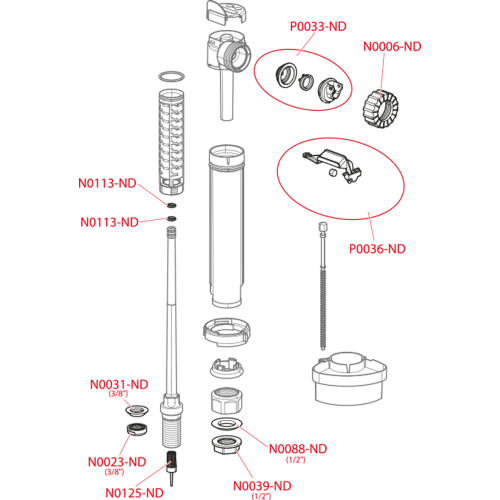 P0033-ND
N0006-ND
N0113-ND
N0113-ND
P0036-ND
N0031-ND
(3/8")
N0023-ND
(3/8")
N0125-ND
N0088-ND
(1/2")
N0039-ND
(1/2")